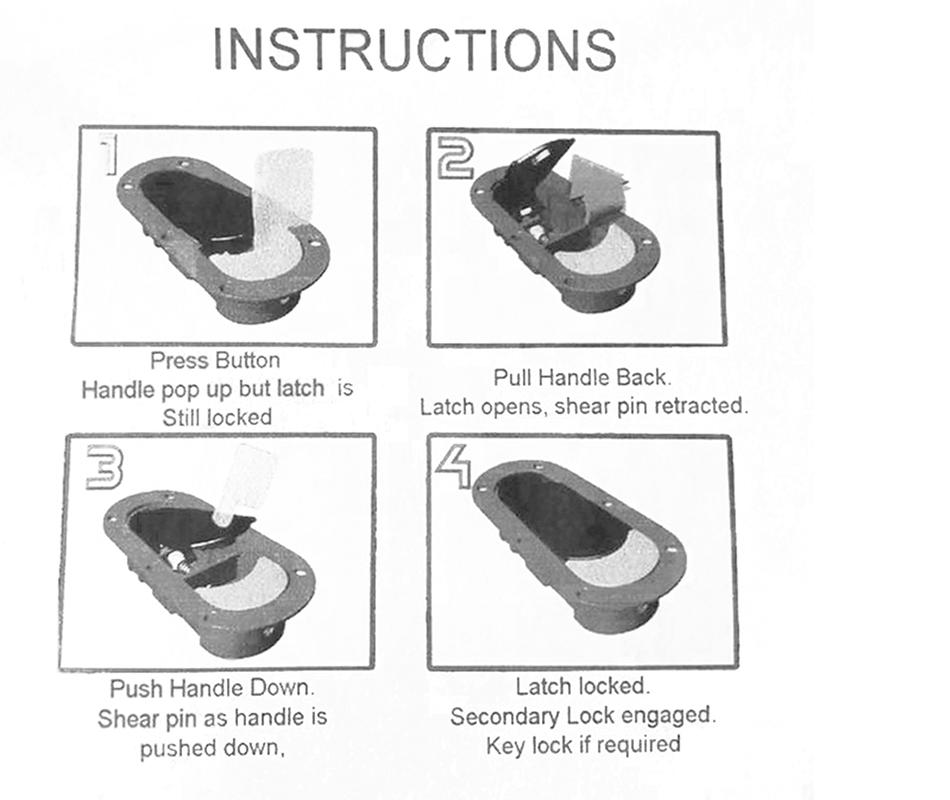 INSTRUCTIONS

1

Press Button
Handle pop up but latch is
Still locked

2

Pull Handle Back.
Latch opens, shear pin retracted.

3

Push Handle Down.
Shear pin as handle is
pushed down,

4

Latch locked.
Secondary Lock engaged.
Key lock if required