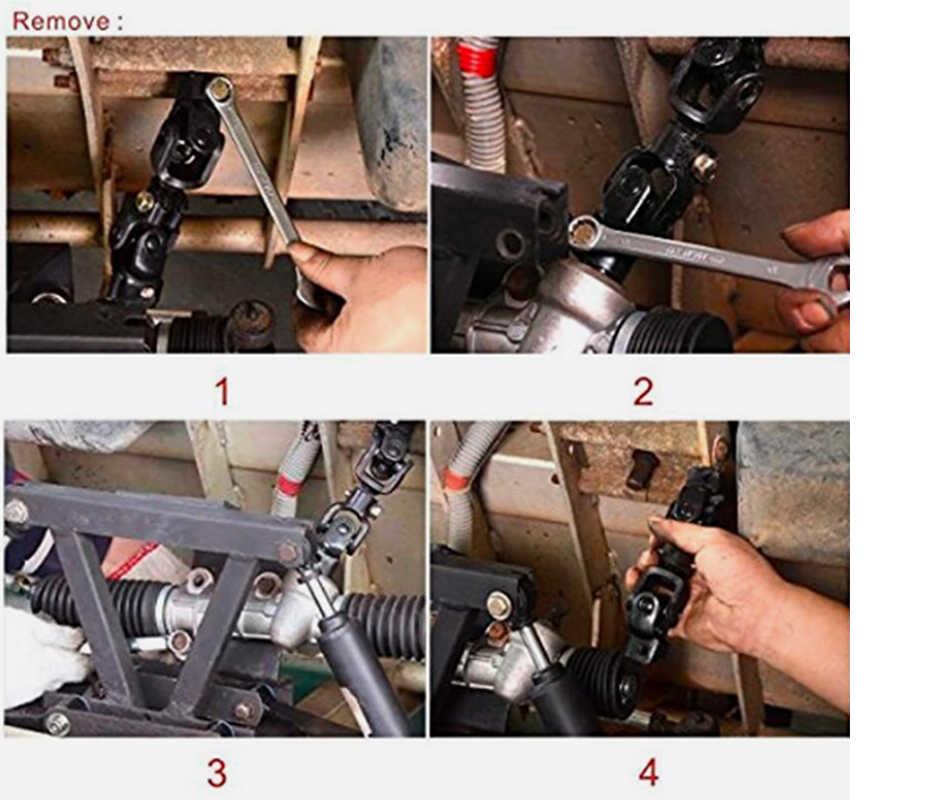 Remove :

1

2

3

4